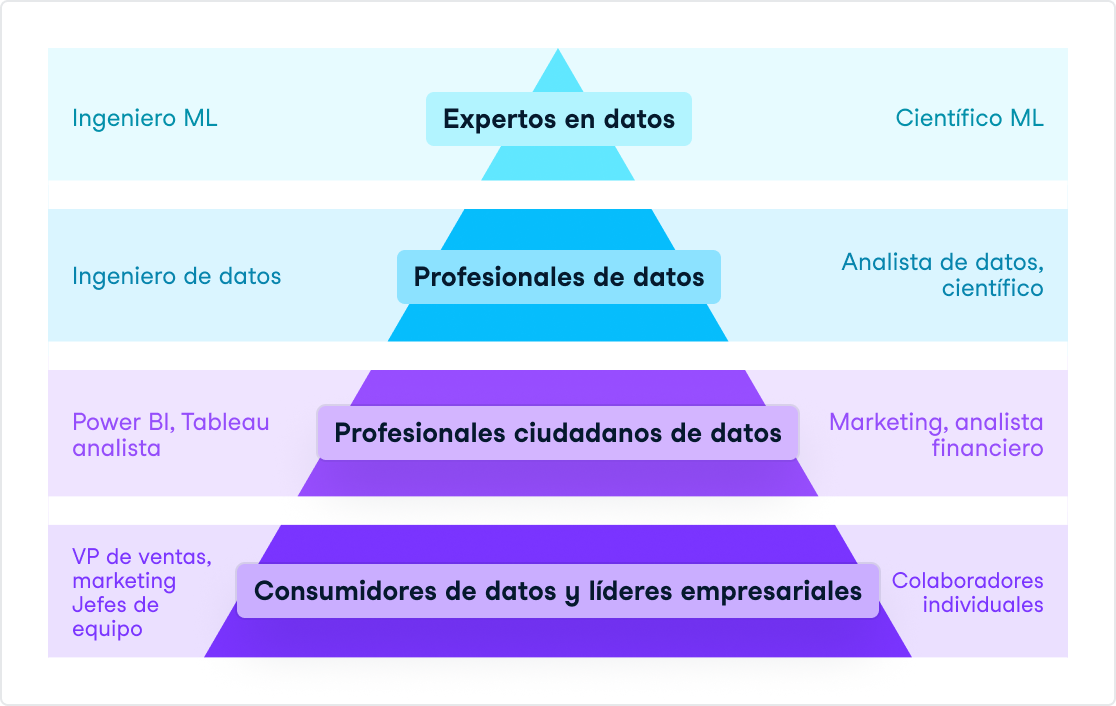 Ingeniero ML

Expertos en datos

Científico ML

Ingeniero de datos

Profesionales de datos

Analista de datos, científico

Power BI, Tableau analista

Profesionales ciudadanos de datos

Marketing, analista financiero

VP de ventas, marketing Jefes de equipo

Consumidores de datos y líderes empresariales

Colaboradores individuales